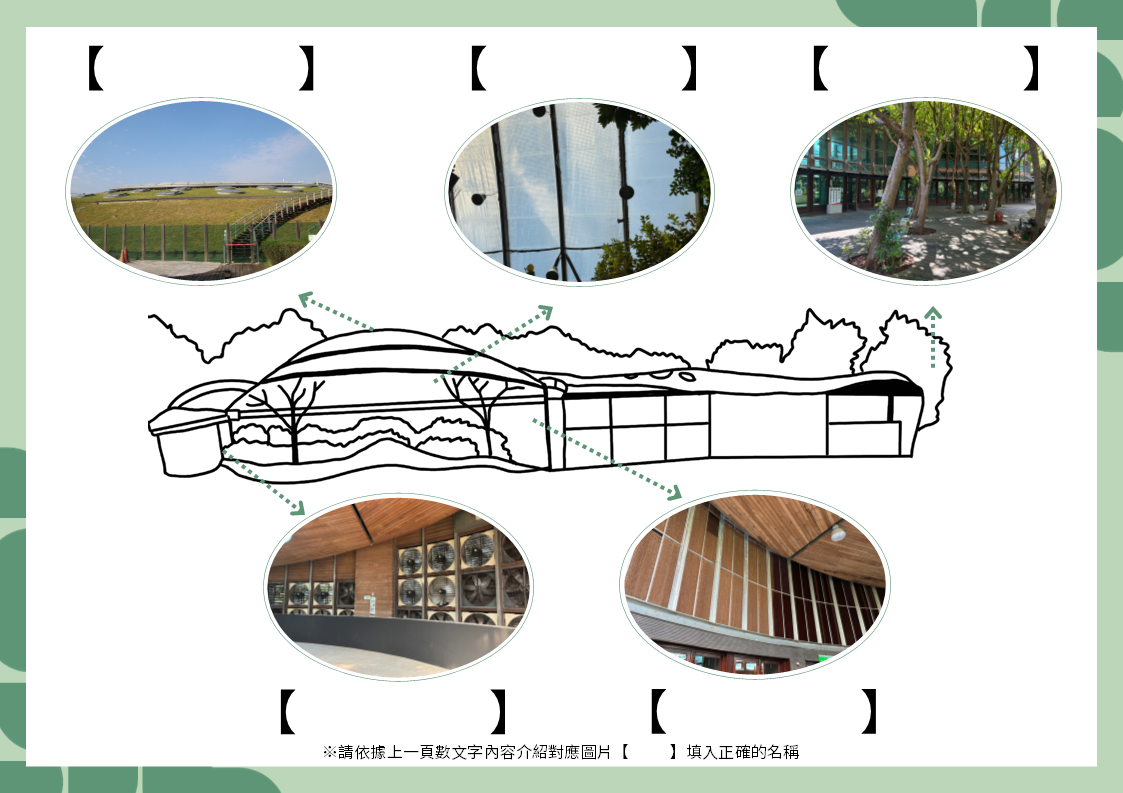 【　　　　】　【　　　　】　【　　　　】

【　　　　】　【　　　　】

※請依據上一頁數文字內容介紹對應圖片【　　】填入正確的名稱