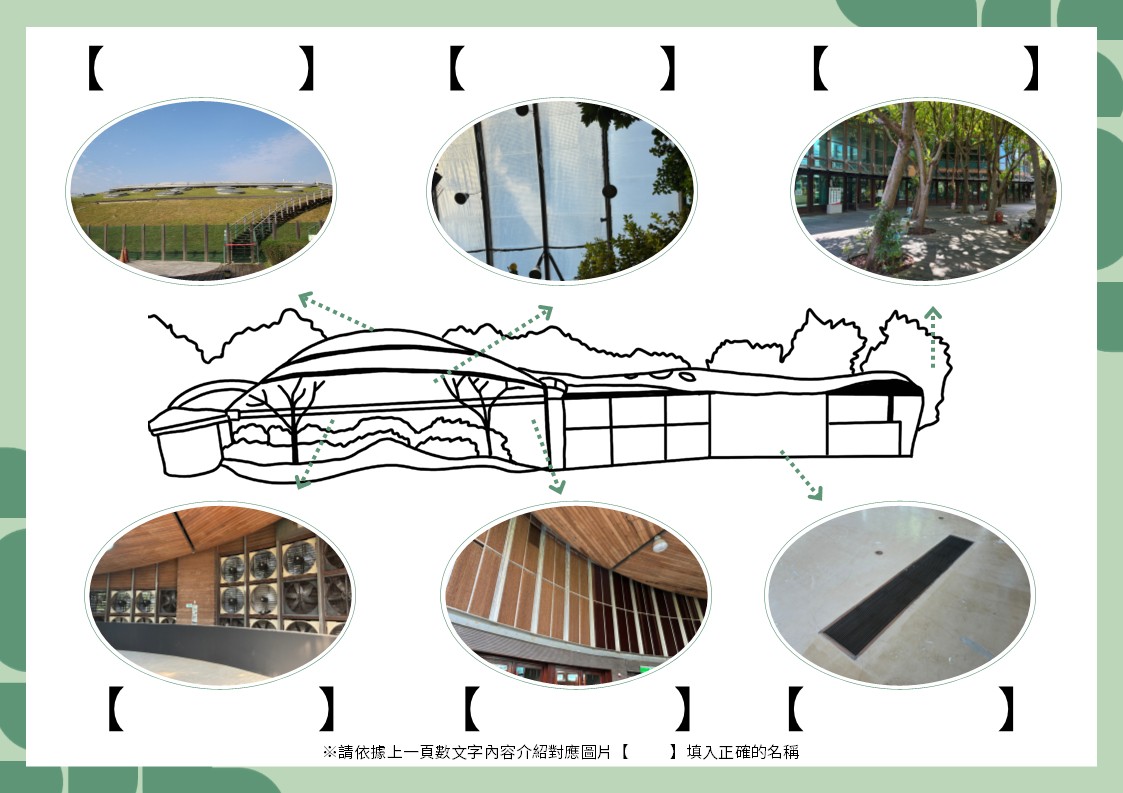 【 】 【 】 【 】

【 】 【 】 【 】

※請依據上一頁數文字內容介紹對應圖片【 】填入正確的名稱